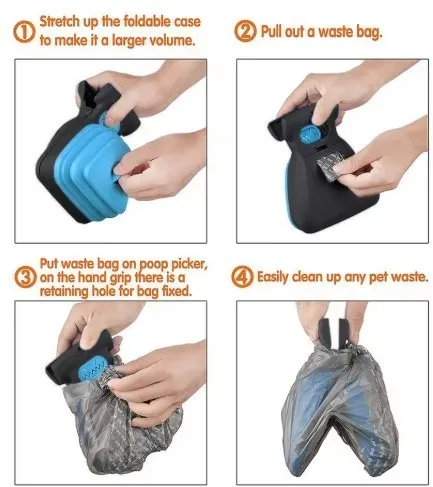 ① Stretch up the foldable case to make it a larger volume.

② Pull out a waste bag.

③ Put waste bag on poop picker, on the hand grip there is a retaining hole for bag fixed.

④ Easily clean up any pet waste.